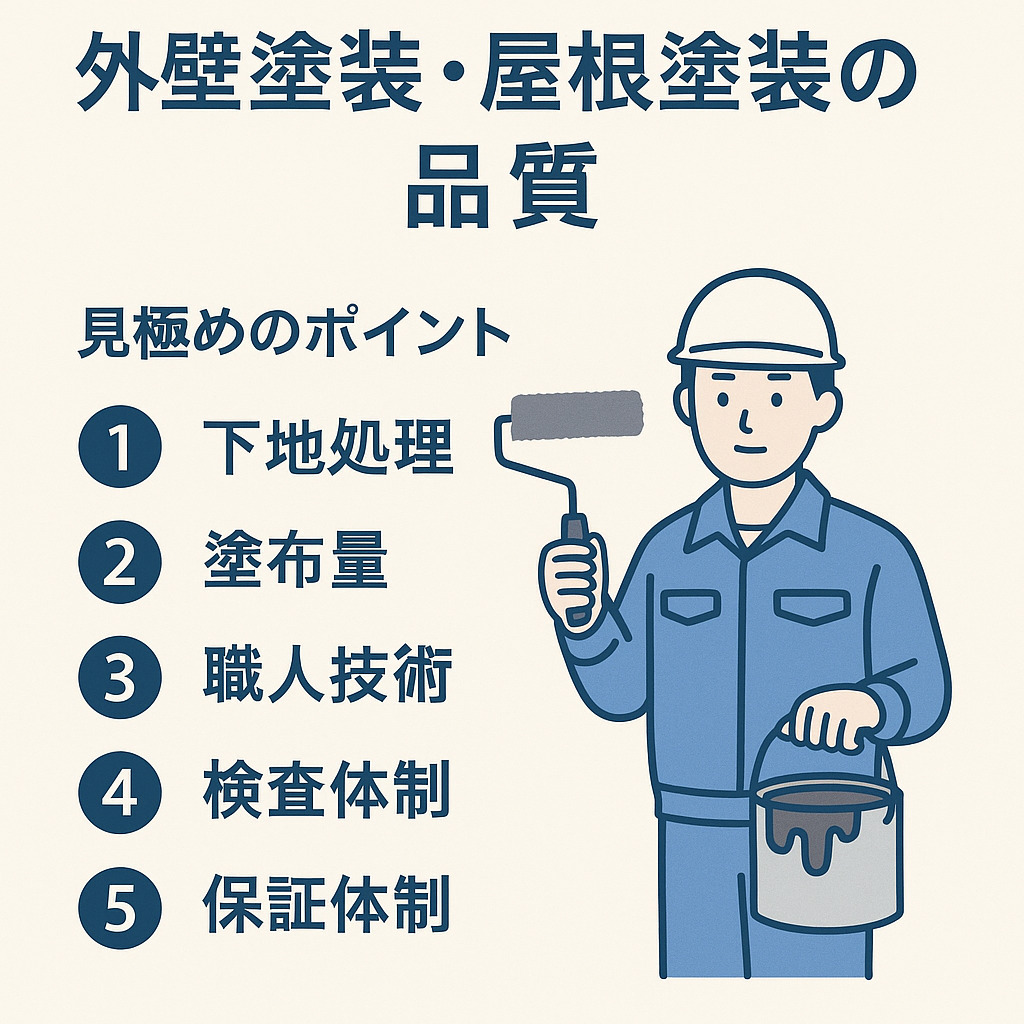 外壁塗装・屋根塗装の品質

見極めのポイント

1 下地処理
2 塗布量
3 職人技術
4 検査体制
5 保証体制